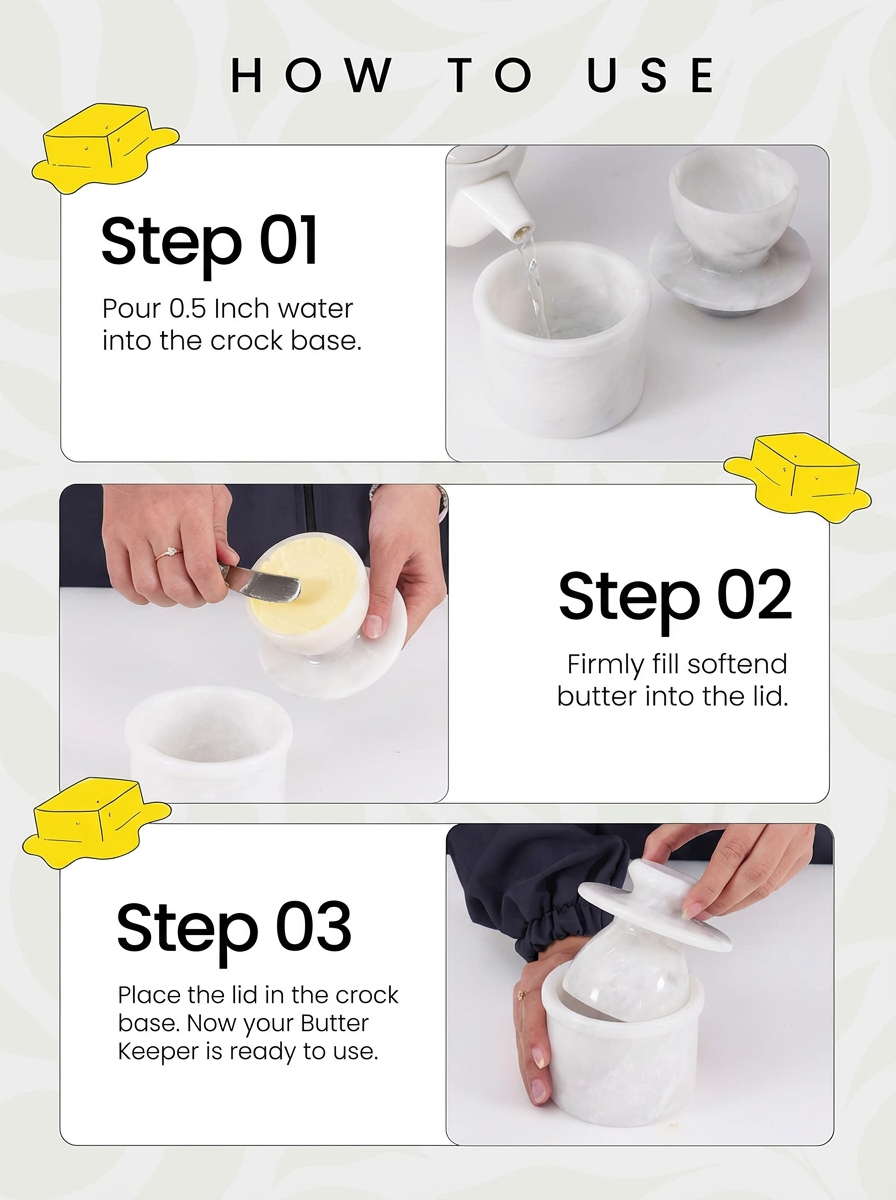 HOW TO USE

Step 01

Pour 0.5 Inch water into the crock base.

Step 02

Firmly fill softend butter into the lid.

Step 03

Place the lid in the crock base. Now your Butter Keeper is ready to use.