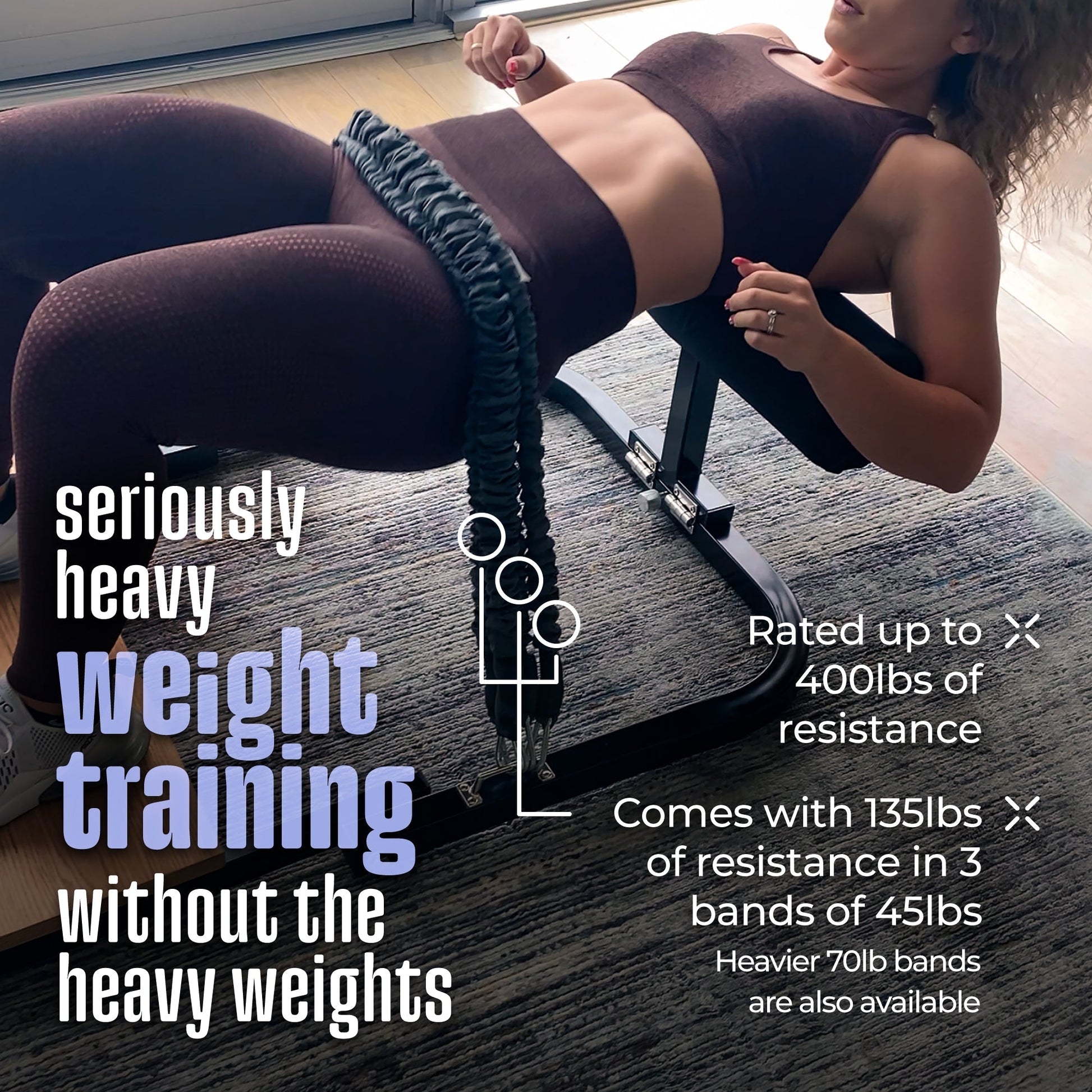 seriously heavy weight training without the heavy weights

Rated up to 400lbs of resistance

Comes with 135lbs of resistance in 3 bands of 45lbs
Heavier 70lb bands are also available